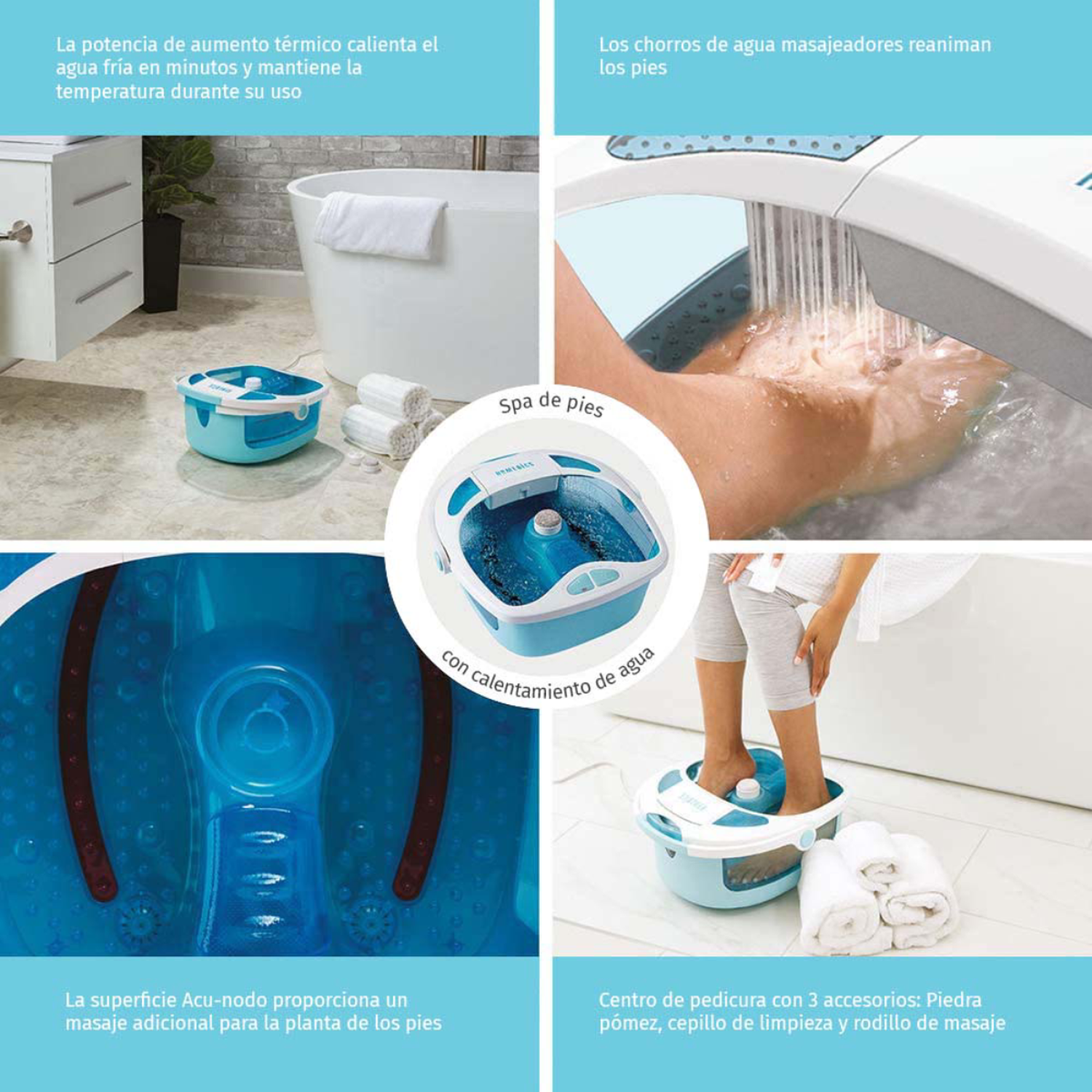 La potencia de aumento térmico calienta el agua fría en minutos y mantiene la temperatura durante su uso

Los chorros de agua masajeadores reaniman los pies

Spa de pies

HOMEDICS

con calentamiento de agua

La superficie Acu-nodo proporciona un masaje adicional para la planta de los pies

Centro de pedicura con 3 accesorios: Piedra pómez, cepillo de limpieza y rodillo de masaje